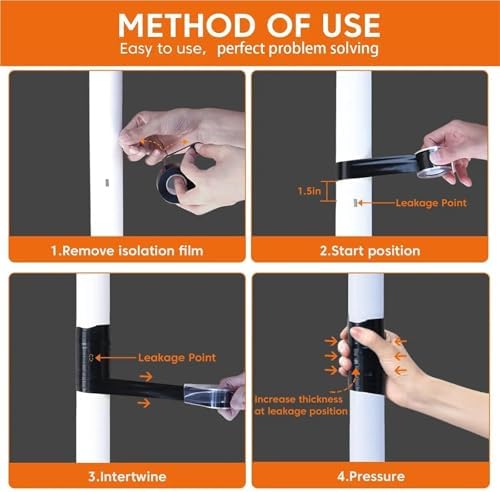 METHOD OF USE
Easy to use, perfect problem solving

1.Remove isolation film

1.5in
Leakage Point

2.Start position

Leakage Point

3.Intertwine

Increase thickness at leakage position

4.Pressure