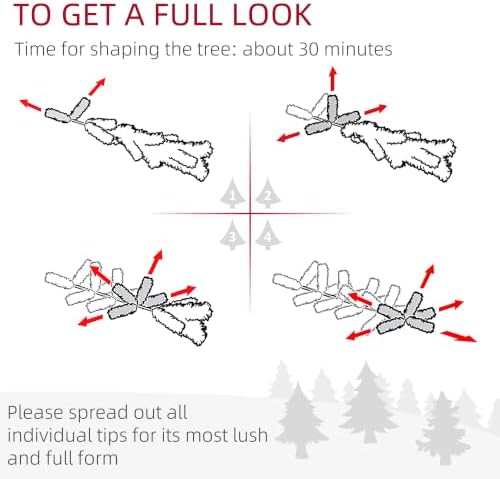 TO GET A FULL LOOK

Time for shaping the tree: about 30 minutes

1 2

3 4

Please spread out all individual tips for its most lush and full form