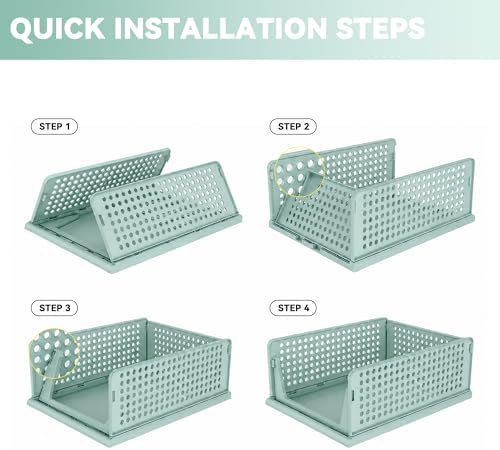 QUICK INSTALLATION STEPS

STEP 1

STEP 2

STEP 3

STEP 4