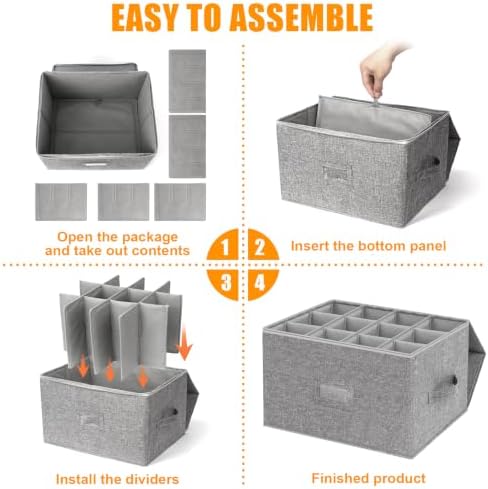 EASY TO ASSEMBLE

Open the package and take out contents

1

2

Insert the bottom panel

3

4

Install the dividers

Finished product