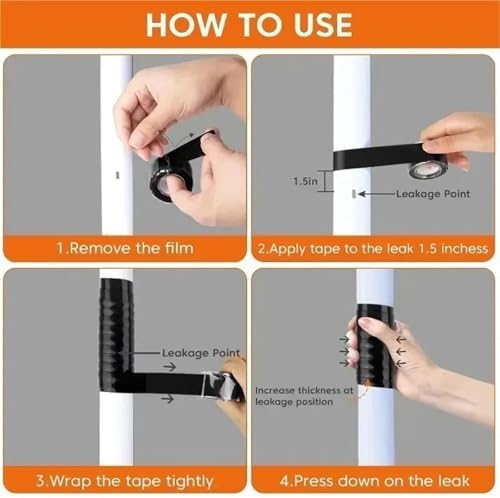 HOW TO USE

1.Remove the film

1.5in

Leakage Point

2.Apply tape to the leak 1.5 inchess

Leakage Point

3.Wrap the tape tightly

Increase thickness at leakage position

4.Press down on the leak