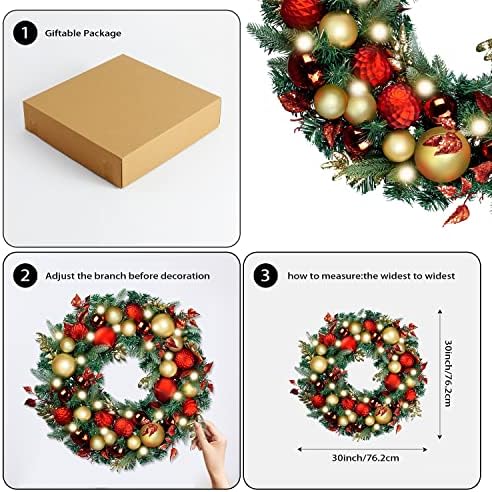 1 Giftable Package

2 Adjust the branch before decoration

3 how to measure:the widest to widest

30inch/76.2cm

30inch/76.2cm