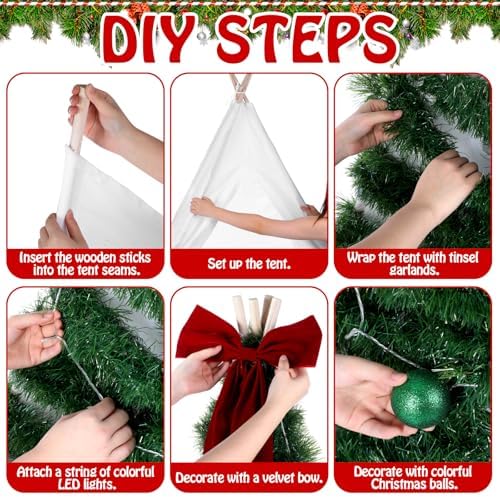 DIY STEPS

Insert the wooden sticks into the tent seams.

Set up the tent.

Wrap the tent with tinsel garlands.

Attach a string of colorful LED lights.

Decorate with a velvet bow.

Decorate with colorful Christmas balls.