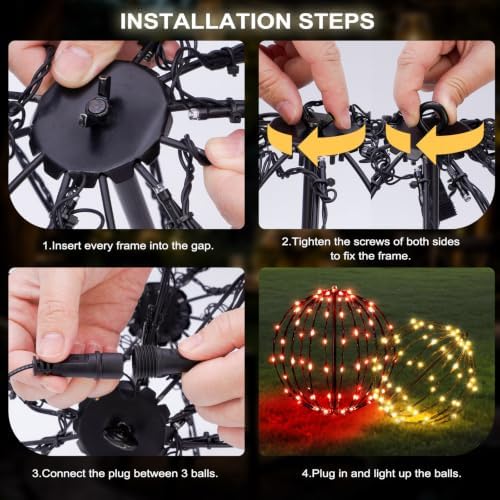 INSTALLATION STEPS

1.Insert every frame into the gap.

2.Tighten the screws of both sides to fix the frame.

3.Connect the plug between 3 balls.

4.Plug in and light up the balls.