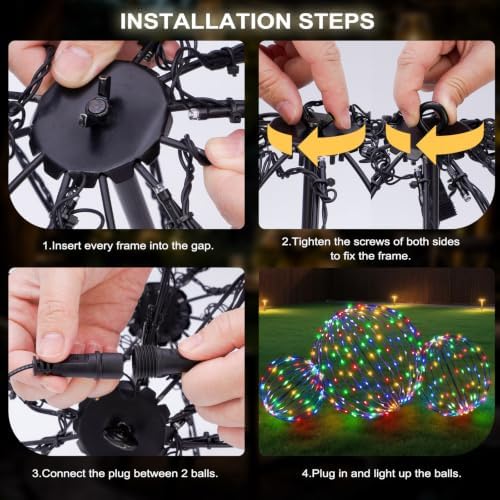 INSTALLATION STEPS

1.Insert every frame into the gap.

2.Tighten the screws of both sides to fix the frame.

3.Connect the plug between 2 balls.

4.Plug in and light up the balls.