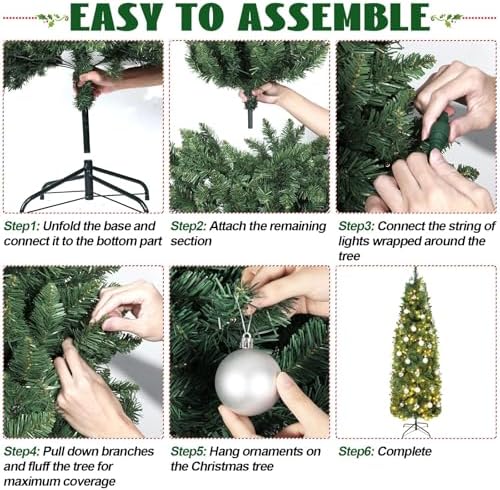 EASY TO ASSEMBLE

Step1: Unfold the base and connect it to the bottom part

Step2: Attach the remaining section

Step3: Connect the string of lights wrapped around the tree

Step4: Pull down branches and fluff the tree for maximum coverage

Step5: Hang ornaments on the Christmas tree

Step6: Complete