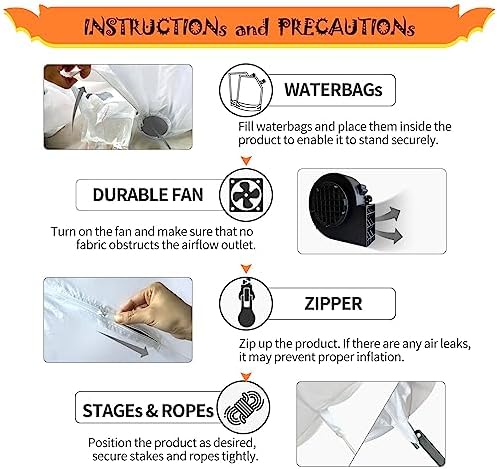 INSTRUCTIONs and PRECAUTIONs

WATERBAGs

Fill waterbags and place them inside the product to enable it to stand securely.

DURABLE FAN

Turn on the fan and make sure that no fabric obstructs the airflow outlet.

ZIPPER

Zip up the product. If there are any air leaks, it may prevent proper inflation.

STAGEs & ROPEs

Position the product as desired, secure stakes and ropes tightly.