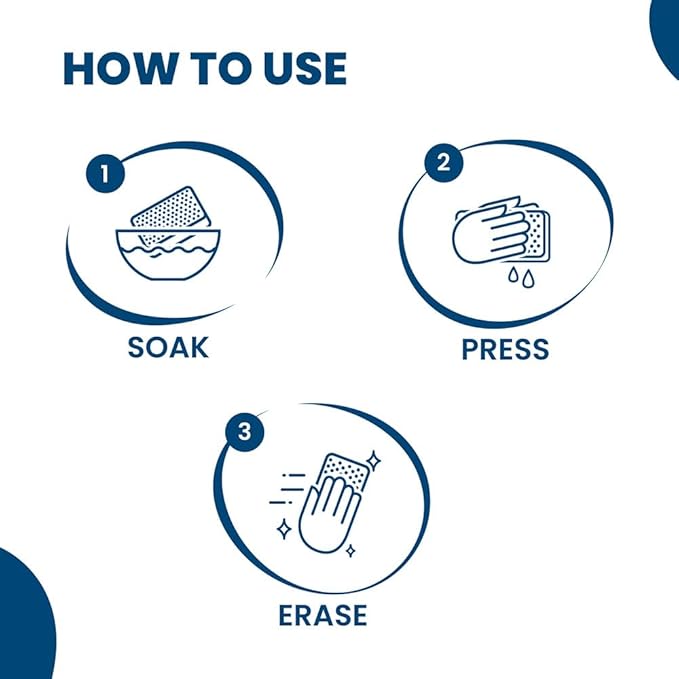 HOW TO USE

1

SOAK

2

PRESS

3

ERASE