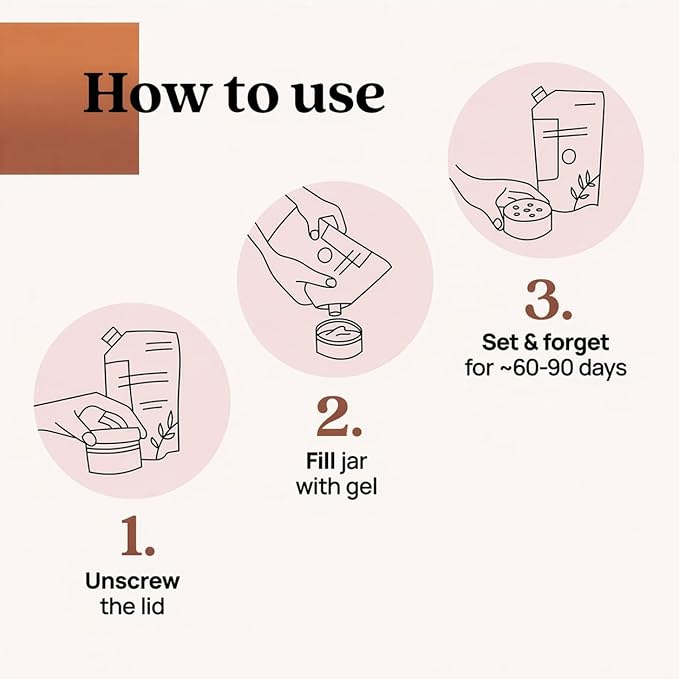 How to use

1.
Unscrew the lid

2.
Fill jar with gel

3.
Set & forget for ~60-90 days