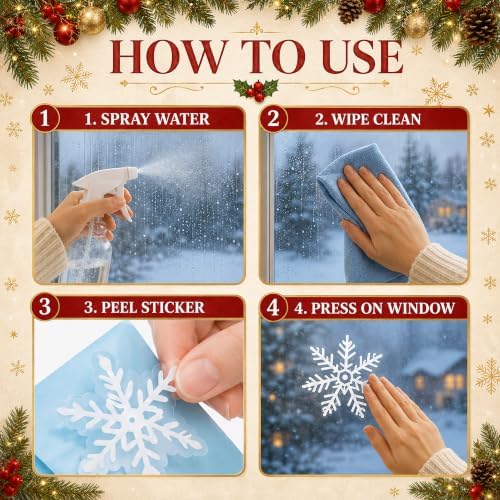 HOW TO USE

1 1. SPRAY WATER

2 2. WIPE CLEAN

3 3. PEEL STICKER

4 4. PRESS ON WINDOW