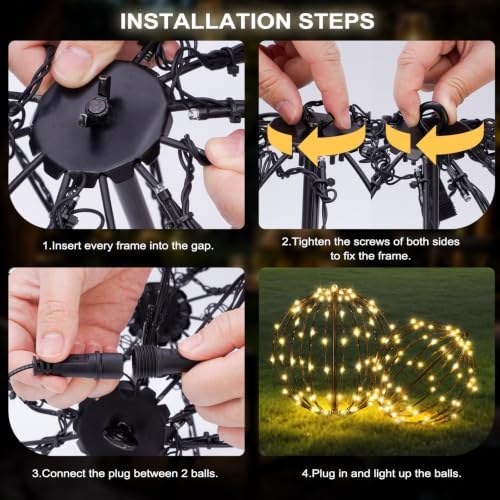 INSTALLATION STEPS

1.Insert every frame into the gap.

2.Tighten the screws of both sides to fix the frame.

3.Connect the plug between 2 balls.

4.Plug in and light up the balls.