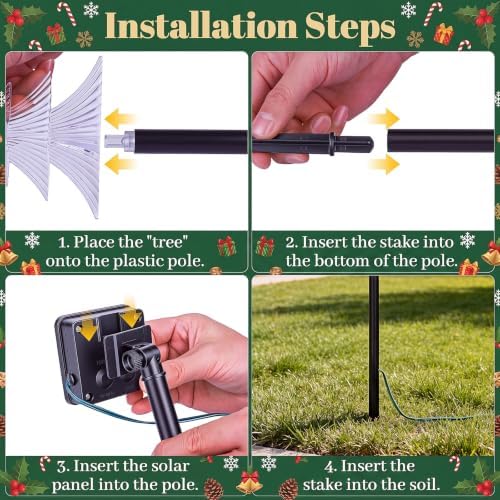 Installation Steps

1. Place the "tree" onto the plastic pole.

2. Insert the stake into the bottom of the pole.

3. Insert the solar panel into the pole.

4. Insert the stake into the soil.