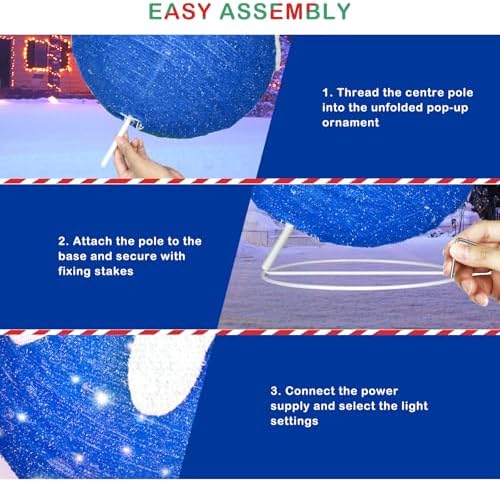 EASY ASSEMBLY

1. Thread the centre pole into the unfolded pop-up ornament

2. Attach the pole to the base and secure with fixing stakes

3. Connect the power supply and select the light settings