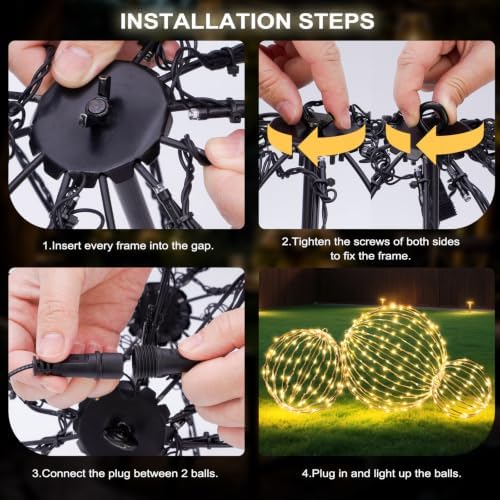 INSTALLATION STEPS

1.Insert every frame into the gap.

2.Tighten the screws of both sides to fix the frame.

3.Connect the plug between 2 balls.

4.Plug in and light up the balls.