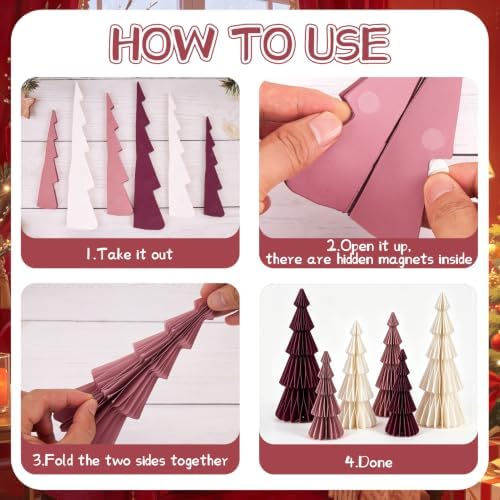 HOW TO USE

1.Take it out

2.Open it up, there are hidden magnets inside

3.Fold the two sides together

4.Done