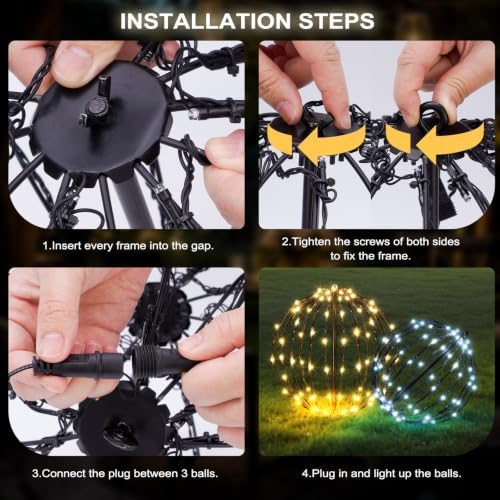 INSTALLATION STEPS

1.Insert every frame into the gap.

2.Tighten the screws of both sides to fix the frame.

3.Connect the plug between 3 balls.

4.Plug in and light up the balls.