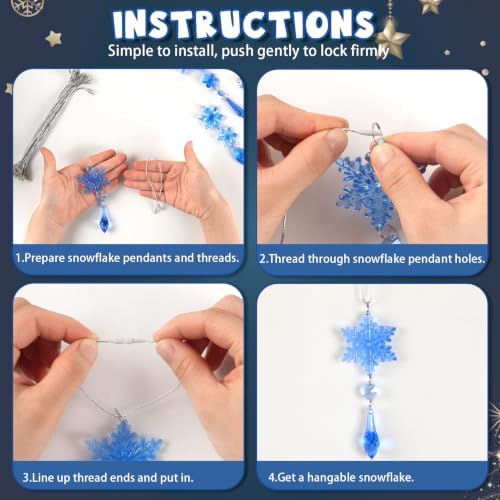 INSTRUCTIONS
Simple to install, push gently to lock firmly

1.Prepare snowflake pendants and threads.

2.Thread through snowflake pendant holes.

3.Line up thread ends and put in.

4.Get a hangable snowflake.