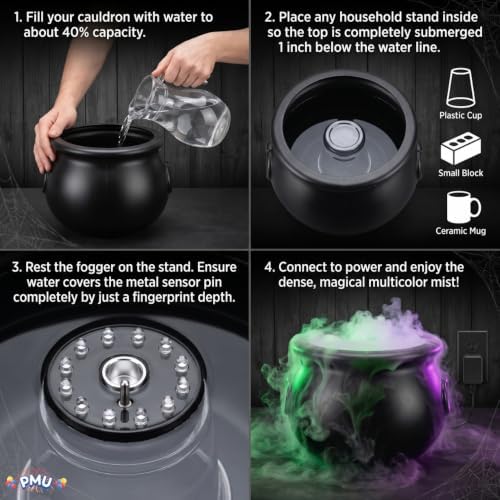 1. Fill your cauldron with water to about 40% capacity.

2. Place any household stand inside so the top is completely submerged 1 inch below the water line.

Plastic Cup

Small Block

Ceramic Mug

3. Rest the fogger on the stand. Ensure water covers the metal sensor pin completely by just a fingerprint depth.

4. Connect to power and enjoy the dense, magical multicolor mist!

PMU