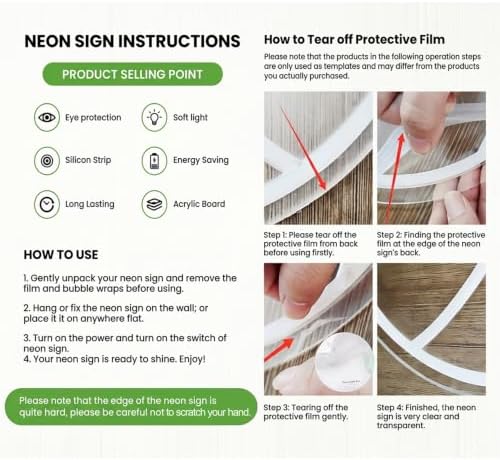 NEON SIGN INSTRUCTIONS

PRODUCT SELLING POINT

Eye protection

Soft light

Silicon Strip

Energy Saving

Long Lasting

Acrylic Board

HOW TO USE

1. Gently unpack your neon sign and remove the film and bubble wraps before using.

2. Hang or fix the neon sign on the wall; or place it it on anywhere flat.

3. Turn on the power and turn on the switch of neon sign.
4. Your neon sign is ready to shine. Enjoy!

Please note that the edge of the neon sign is quite hard, please be careful not to scratch your hand.

How to Tear off Protective Film

Please note that the products in the following operation steps are only used as templates and may differ from the products you actually purchased.

Step 1: Please tear off the protective film from back before using firstly.

Step 2: Finding the protective film at the edge of the neon sign's back.

Step 3: Tearing off the protective film gently.

Step 4: Finished, the neon sign is very clear and transparent.