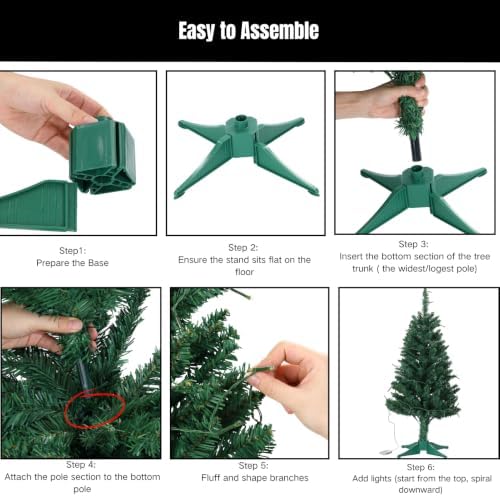 Easy to Assemble

Step1:
Prepare the Base

Step 2:
Ensure the stand sits flat on the floor

Step 3:
Insert the bottom section of the tree trunk ( the widest/logest pole)

Step 4:
Attach the pole section to the bottom pole

Step 5:
Fluff and shape branches

Step 6:
Add lights (start from the top, spiral downward)