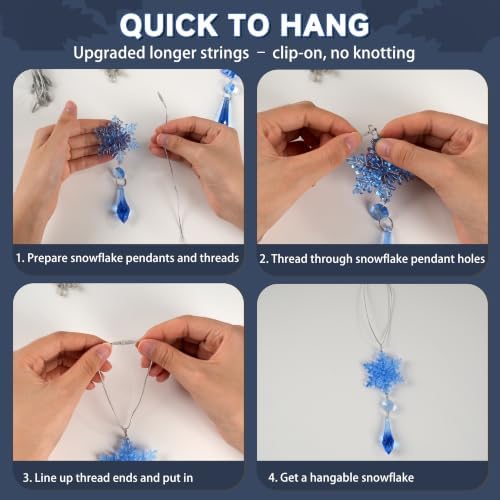 QUICK TO HANG

Upgraded longer strings – clip-on, no knotting

1. Prepare snowflake pendants and threads

2. Thread through snowflake pendant holes

3. Line up thread ends and put in

4. Get a hangable snowflake