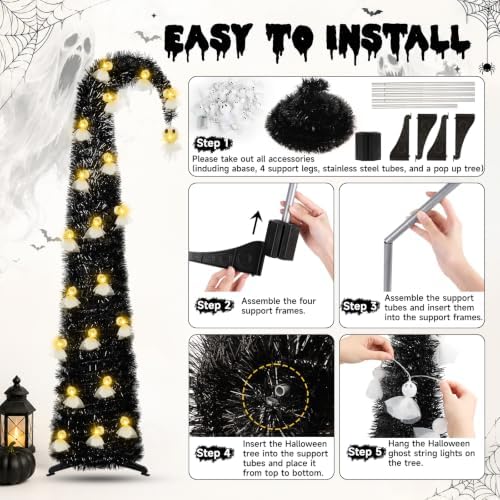 EASY TO INSTALL

Step 1
Please take out all accessories (induding abase, 4 support legs, stainless steel tubes, and a pop up tree)

Step 2
Assemble the four support frames.

Step 3
Assemble the support tubes and insert them into the support frames.

Step 4
Insert the Halloween tree into the support tubes and place it from top to bottom.

Step 5
Hang the Halloween ghost string lights on the tree.