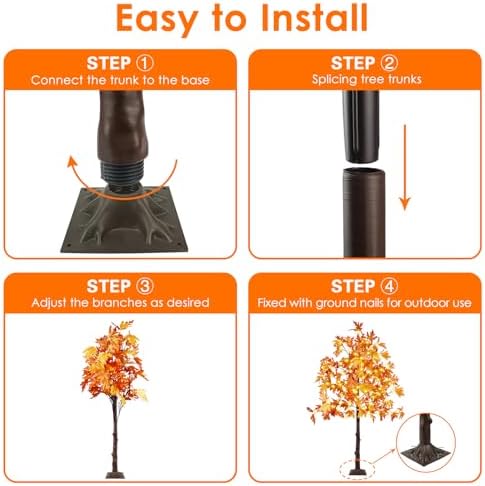 Easy to Install

STEP ①
Connect the trunk to the base

STEP ②
Splicing tree trunks

STEP ③
Adjust the branches as desired

STEP ④
Fixed with ground nails for outdoor use