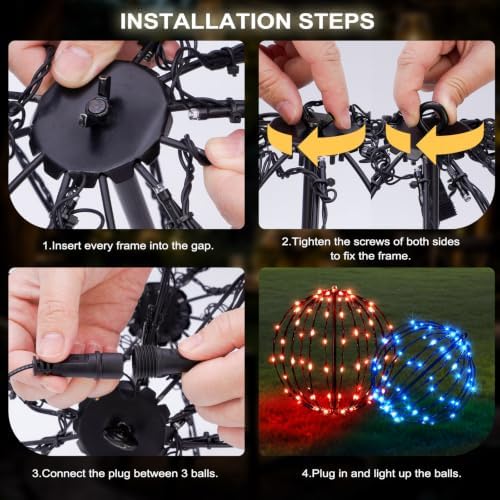 INSTALLATION STEPS

1.Insert every frame into the gap.

2.Tighten the screws of both sides to fix the frame.

3.Connect the plug between 3 balls.

4.Plug in and light up the balls.