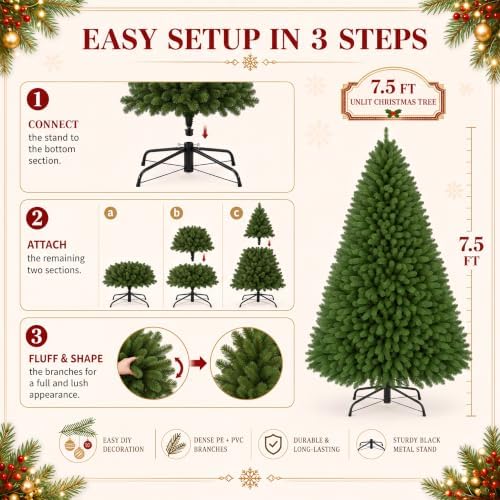 EASY SETUP IN 3 STEPS

1
CONNECT
the stand to the bottom section.

2
ATTACH
the remaining two sections.

a

b

c

3
FLUFF & SHAPE
the branches for a full and lush appearance.

7.5 FT
UNLIT CHRISTMAS TREE

7.5 FT

EASY DIY DECORATION

DENSE PE + PVC BRANCHES

DURABLE & LONG-LASTING

STURDY BLACK METAL STAND