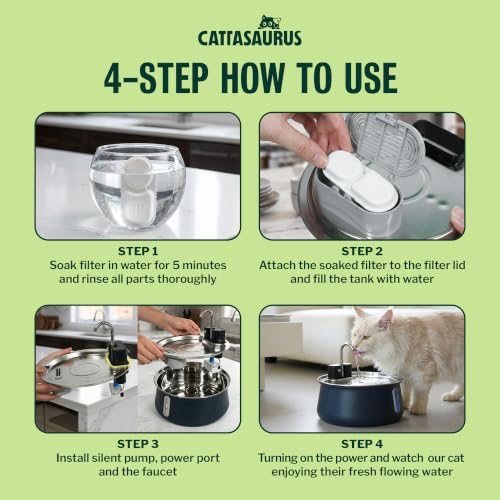 CATTASAURUS

4-STEP HOW TO USE

STEP 1
Soak filter in water for 5 minutes and rinse all parts thoroughly

STEP 2
Attach the soaked filter to the filter lid and fill the tank with water

STEP 3
Install silent pump, power port and the faucet

STEP 4
Turning on the power and watch our cat enjoying their fresh flowing water