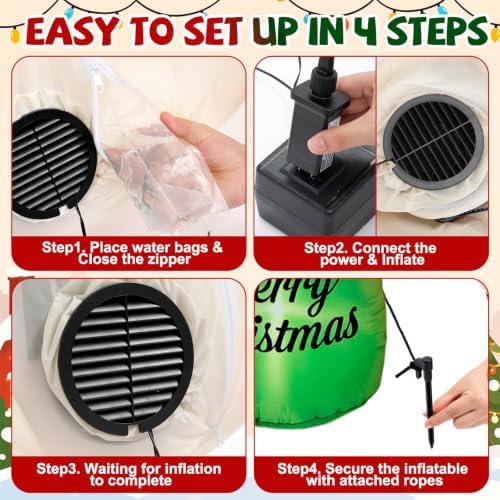 EASY TO SET UP IN 4 STEPS

Step1. Place water bags & Close the zipper

Step2. Connect the power & Inflate

Step3. Waiting for inflation to complete

erry istmas

Step4. Secure the inflatable with attached ropes