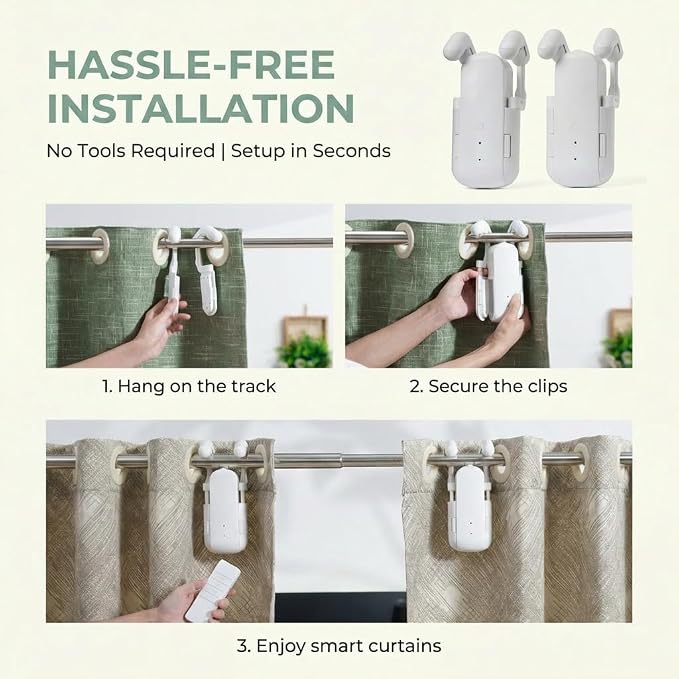 HASSLE-FREE INSTALLATION

No Tools Required | Setup in Seconds

1. Hang on the track

2. Secure the clips

3. Enjoy smart curtains