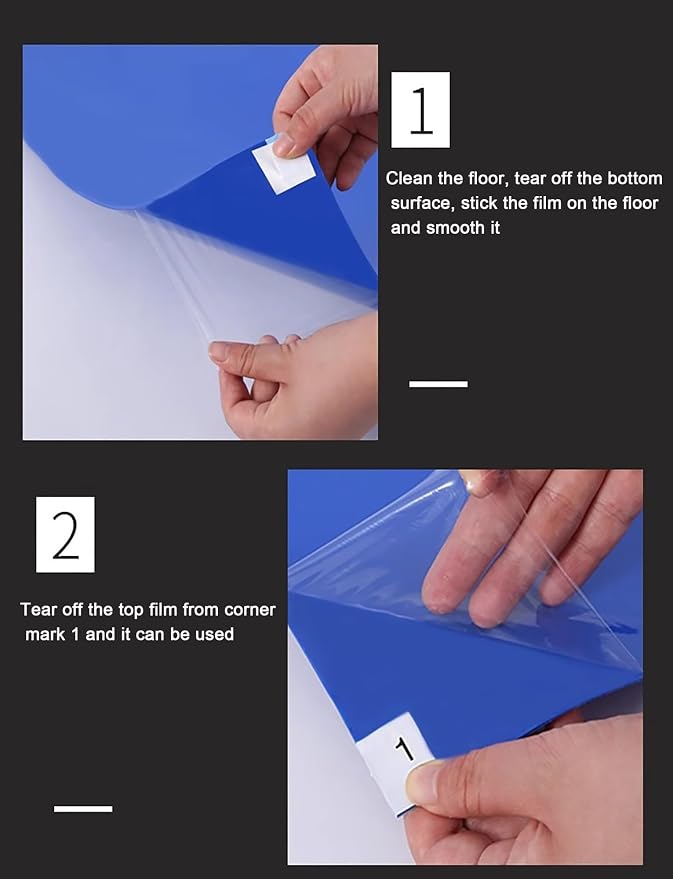 1

Clean the floor, tear off the bottom surface, stick the film on the floor and smooth it

2

Tear off the top film from corner mark 1 and it can be used

1