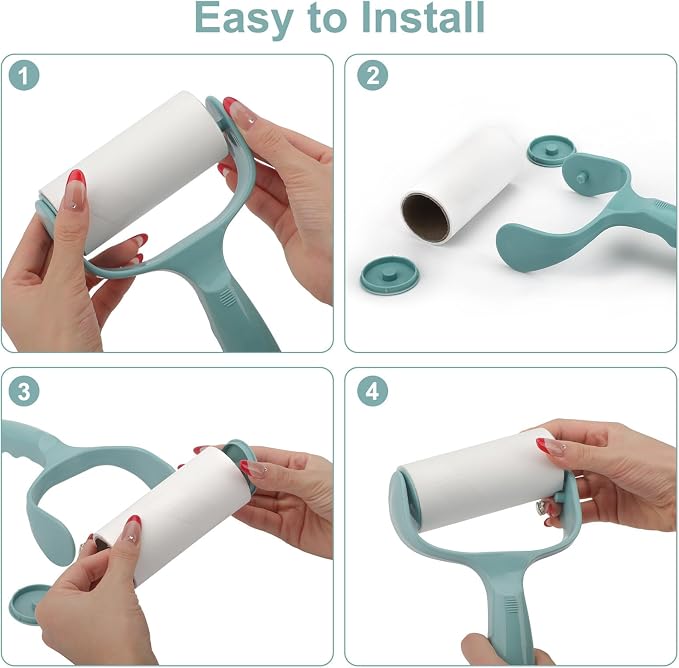 Easy to Install

1

2

3

4