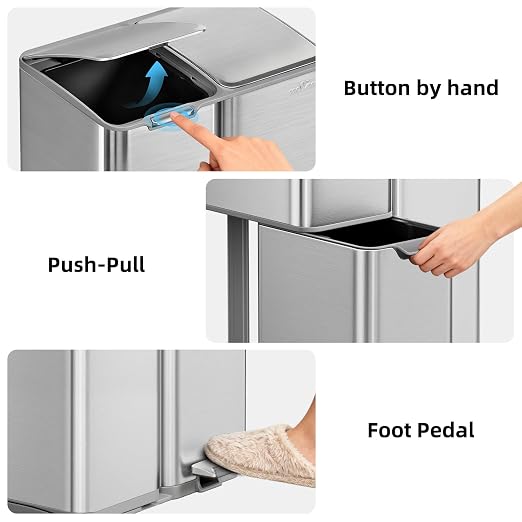 Button by hand

Push-Pull

Foot Pedal