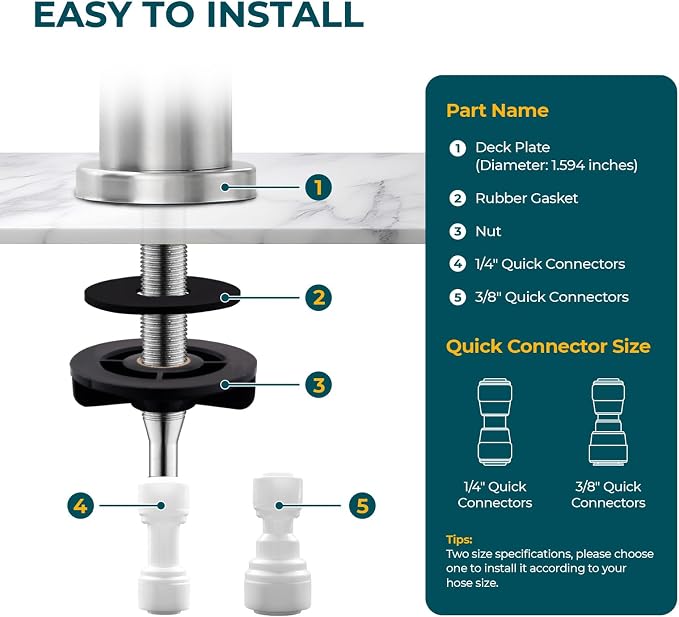 EASY TO INSTALL

1

2

3

4

5

Part Name

1 Deck Plate (Diameter: 1.594 inches)

2 Rubber Gasket

3 Nut

4 1/4" Quick Connectors

5 3/8" Quick Connectors

Quick Connector Size

1/4" Quick Connectors

3/8" Quick Connectors

Tips:
Two size specifications, please choose one to install it according to your hose size.