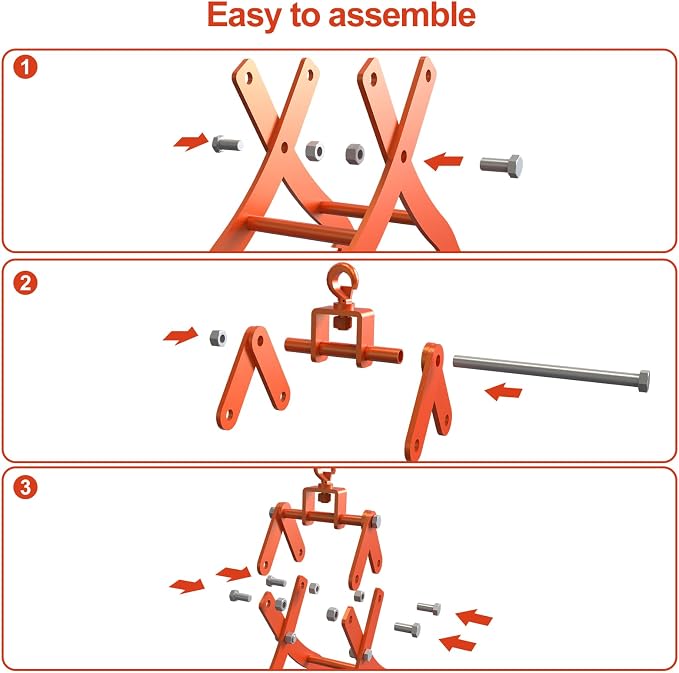 Easy to assemble

1

2

3