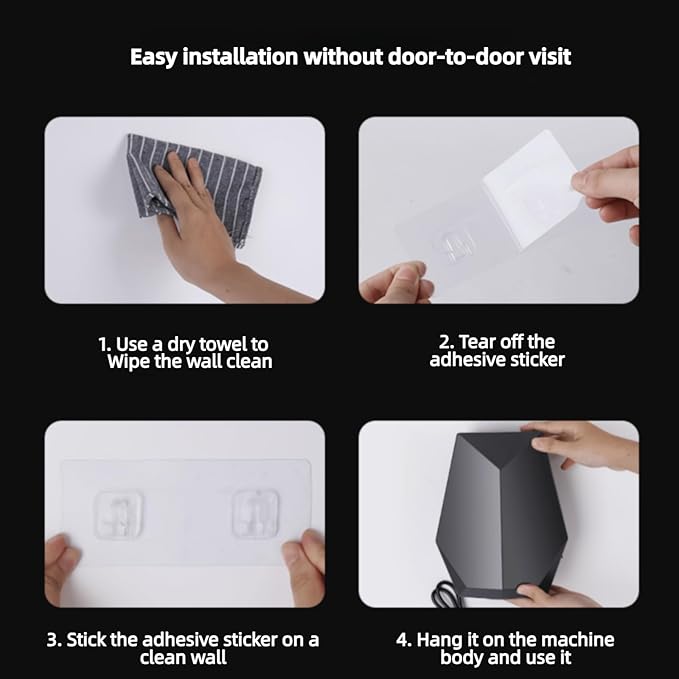 Easy installation without door-to-door visit

1. Use a dry towel to Wipe the wall clean

2. Tear off the adhesive sticker

3. Stick the adhesive sticker on a clean wall

4. Hang it on the machine body and use it