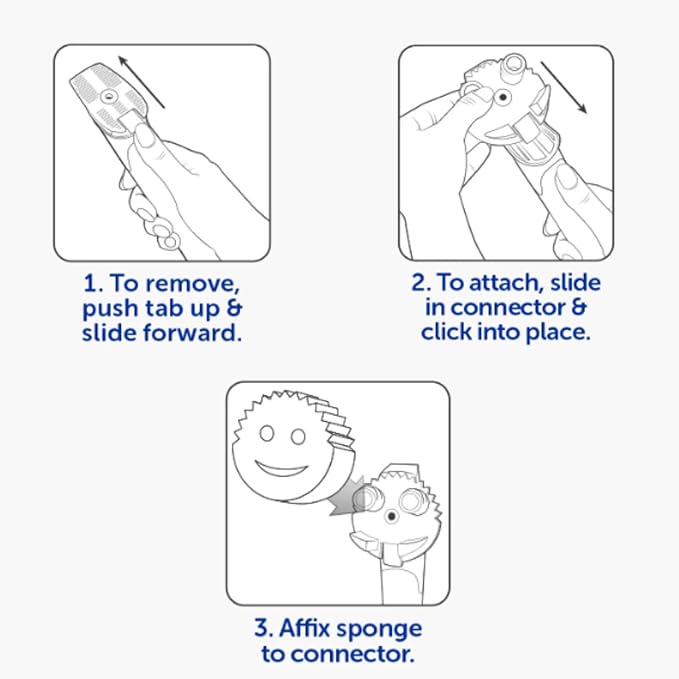 1. To remove, push tab up & slide forward.

2. To attach, slide in connector & click into place.

3. Affix sponge to connector.