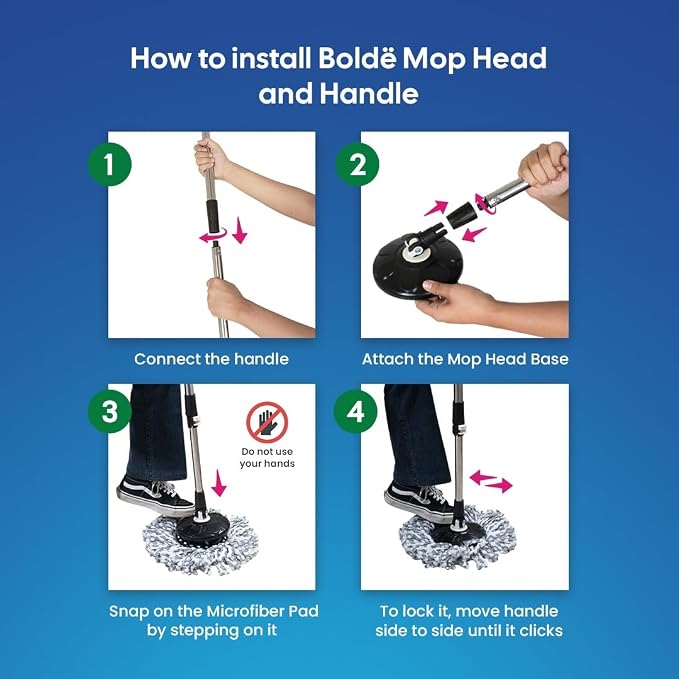 How to install Boldë Mop Head and Handle

1

Connect the handle

2

Attach the Mop Head Base

3

Do not use your hands

Snap on the Microfiber Pad by stepping on it

4

To lock it, move handle side to side until it clicks