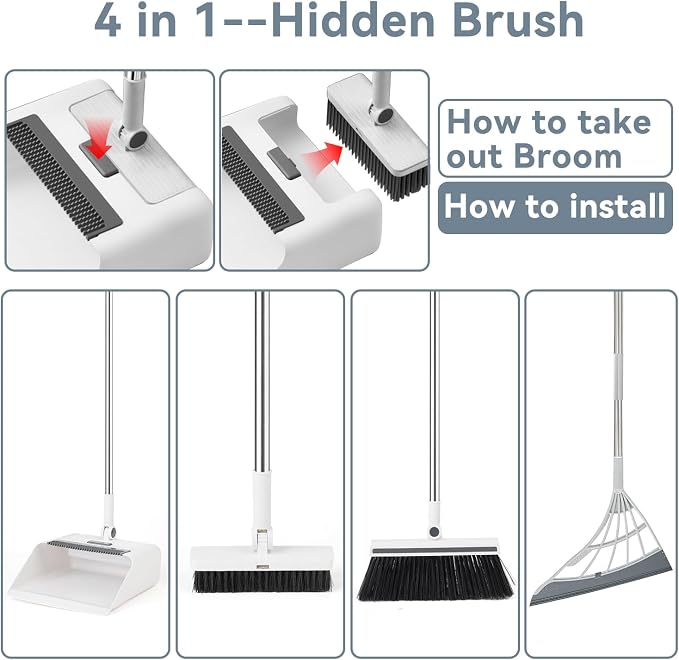 4 in 1--Hidden Brush

How to take out Broom

How to install