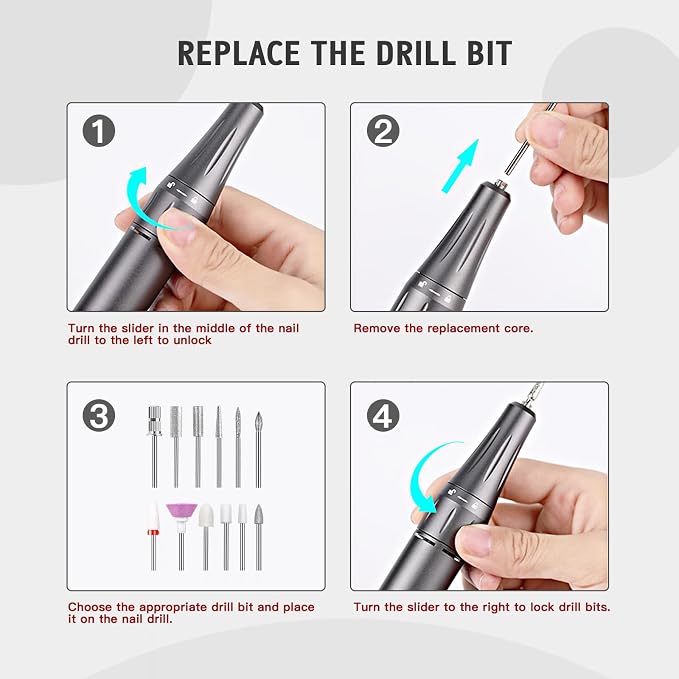 REPLACE THE DRILL BIT

1

Turn the slider in the middle of the nail drill to the left to unlock

2

Remove the replacement core.

3

Choose the appropriate drill bit and place it on the nail drill.

4

Turn the slider to the right to lock drill bits.