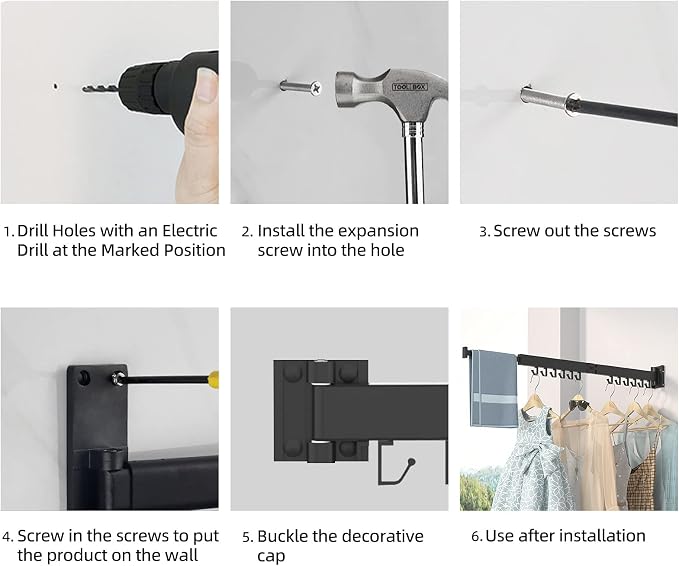 TOOL BOX

1. Drill Holes with an Electric Drill at the Marked Position

2. Install the expansion screw into the hole

3. Screw out the screws

4. Screw in the screws to put the product on the wall

5. Buckle the decorative cap

6. Use after installation