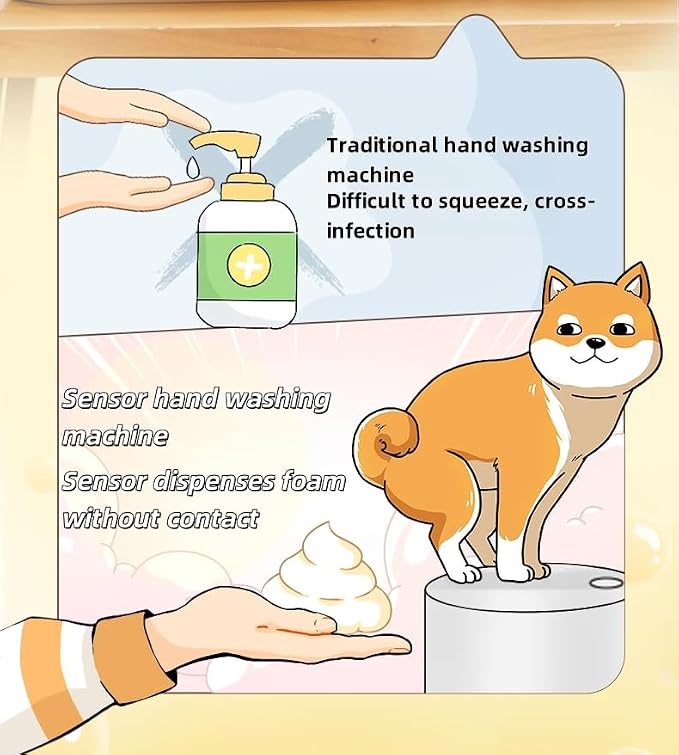 Traditional hand washing machine
Difficult to squeeze, cross-infection

Sensor hand washing machine
Sensor dispenses foam without contact