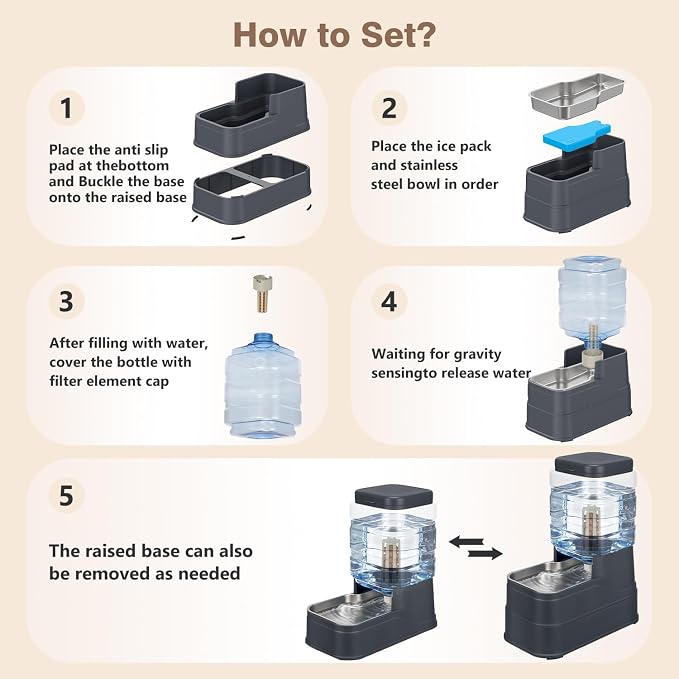 How to Set?

1

Place the anti slip pad at thebottom and Buckle the base onto the raised base

2

Place the ice pack and stainless steel bowl in order

3

After filling with water, cover the bottle with filter element cap

4

Waiting for gravity sensingto release water

5

The raised base can also be removed as needed