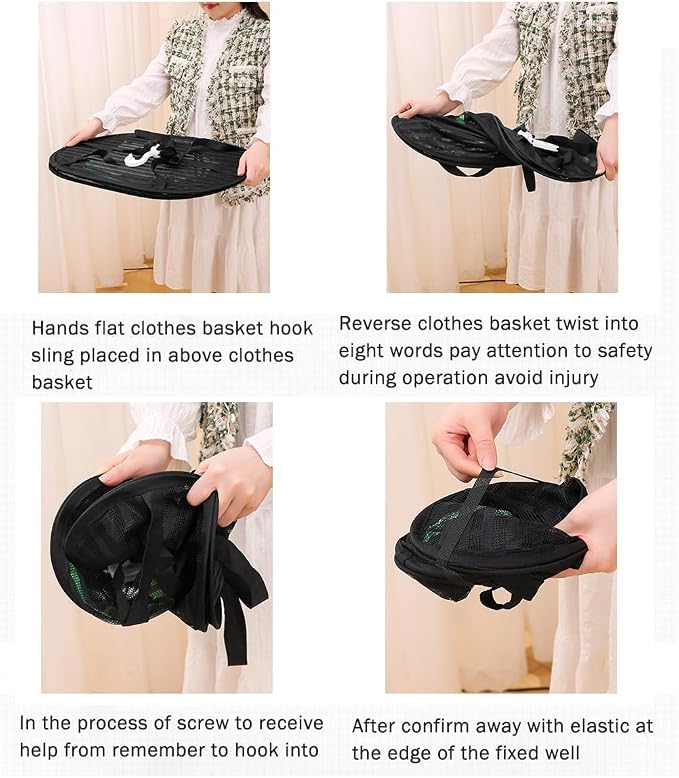 Hands flat clothes basket hook sling placed in above clothes basket

Reverse clothes basket twist into eight words pay attention to safety during operation avoid injury

In the process of screw to receive help from remember to hook into

After confirm away with elastic at the edge of the fixed well