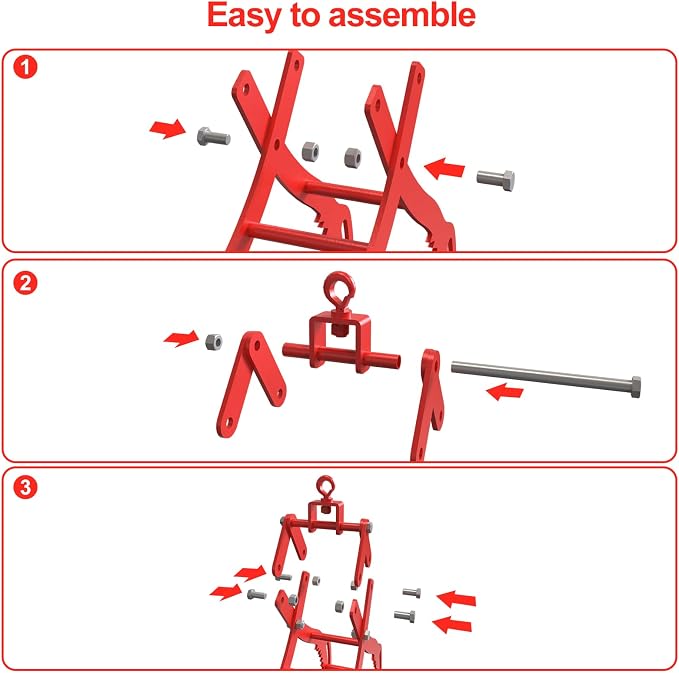 Easy to assemble

1

2

3