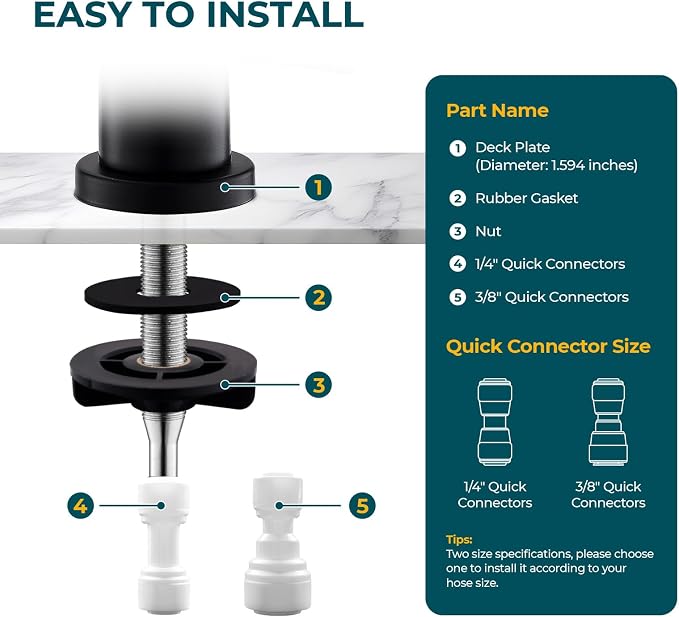 EASY TO INSTALL

1

2

3

4

5

Part Name

1 Deck Plate (Diameter: 1.594 inches)

2 Rubber Gasket

3 Nut

4 1/4" Quick Connectors

5 3/8" Quick Connectors

Quick Connector Size

1/4" Quick Connectors

3/8" Quick Connectors

Tips:
Two size specifications, please choose one to install it according to your hose size.