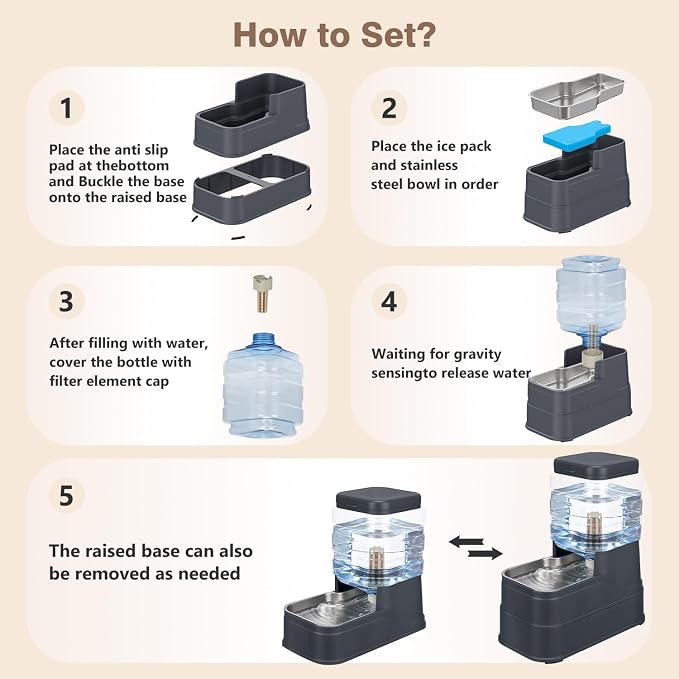 How to Set?

1

Place the anti slip pad at thebottom and Buckle the base onto the raised base

2

Place the ice pack and stainless steel bowl in order

3

After filling with water, cover the bottle with filter element cap

4

Waiting for gravity sensingto release water

5

The raised base can also be removed as needed