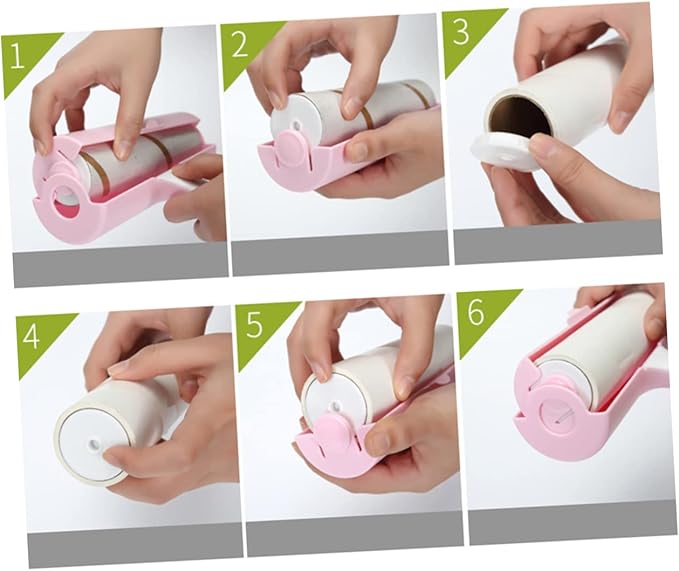 1
2
3
4
5
6